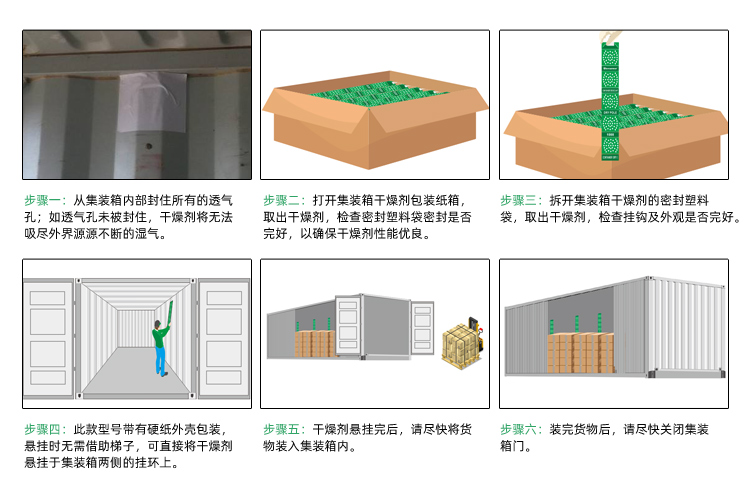 步骤一：从集装箱内部封住所有的透气孔；如透气孔未被封住，干燥剂将无法吸尽外界源源不断的湿气。

步骤二：打开集装箱干燥剂包装纸箱，取出干燥剂，检查密封塑料袋密封是否完好，以确保干燥剂性能优良。

步骤三：拆开集装箱干燥剂的密封塑料袋，取出干燥剂，检查挂钩及外观是否完好。

步骤四：此款型号带有硬纸外壳包装，悬挂时无需借助梯子，可直接将干燥剂悬挂于集装箱两侧的挂环上。

步骤五：干燥剂悬挂完后，请尽快将货物装入集装箱内。

步骤六：装完货物后，请尽快关闭集装箱门。