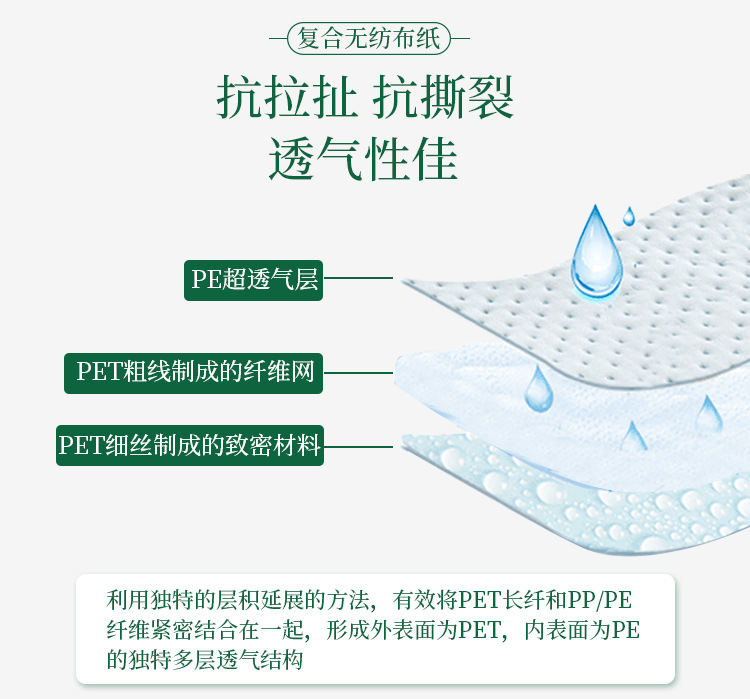 复合无纺布纸

抗拉扯 抗撕裂
透气性佳

PE超透气层

PET粗线制成的纤维网

PET细丝制成的致密材料

利用独特的层积延展的方法，有效将PET长纤和PP/PE纤维紧密结合在一起，形成外表面为PET，内表面为PE的独特多层透气结构